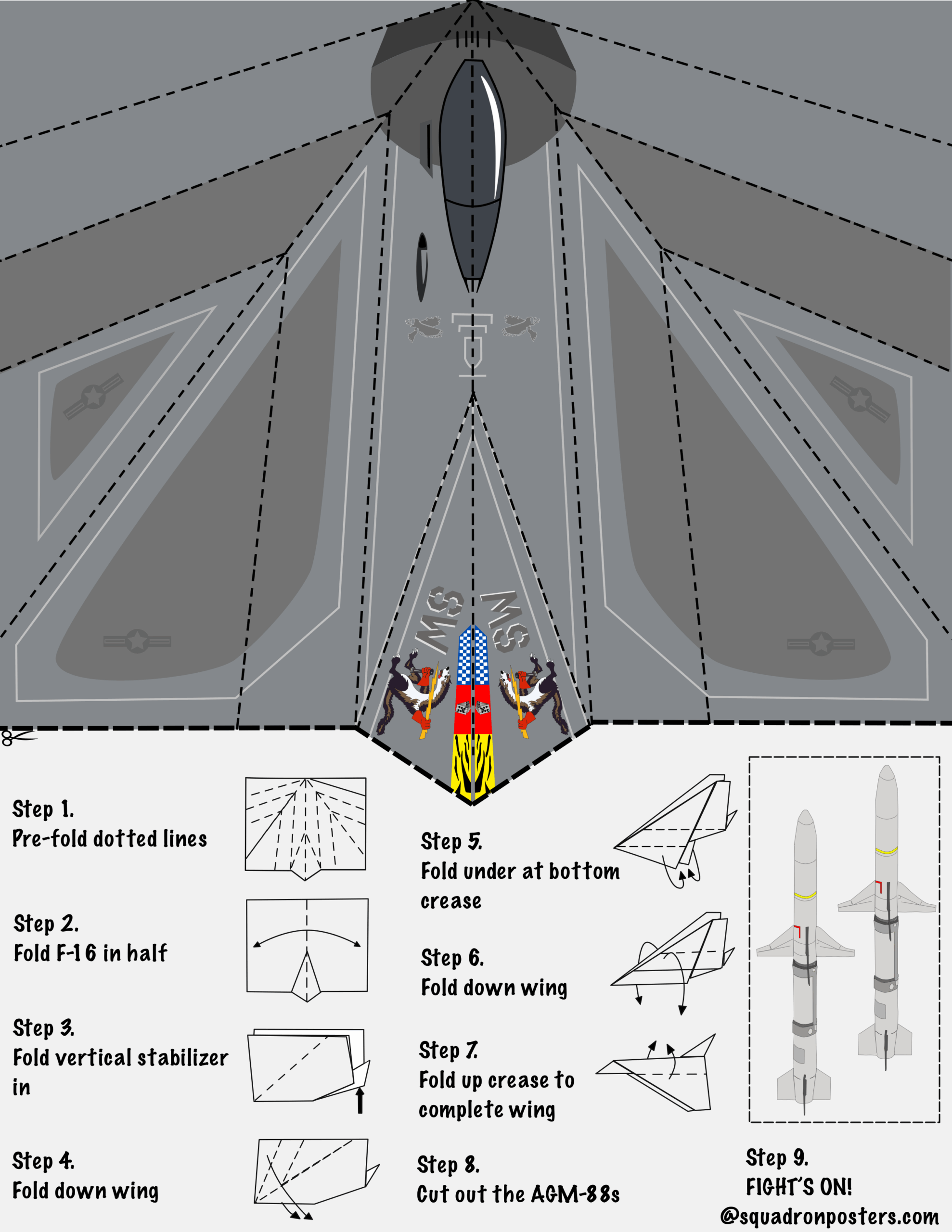 MS MS

Step 1.
Pre-fold dotted lines

Step 2.
Fold F-16 in half

Step 3.
Fold vertical stabilizer in

Step 4.
Fold down wing

Step 5.
Fold under at bottom crease

Step 6.
Fold down wing

Step 7.
Fold up crease to complete wing

Step 8.
Cut out the AGM-88s

Step 9.
FIGHT'S ON!
@squadronposters.com